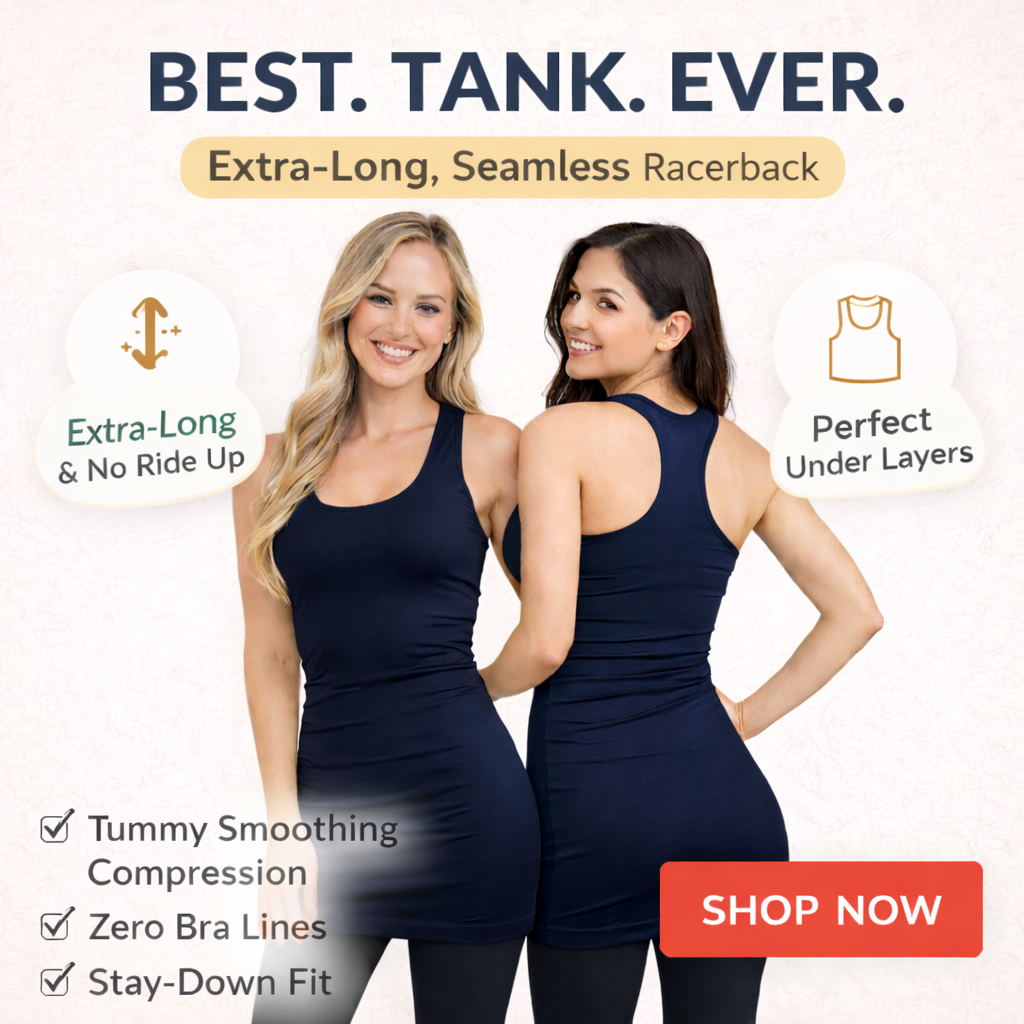 BEST. TANK. EVER.

Extra-Long, Seamless Racerback

Extra-Long
& No Ride Up

Perfect
Under Layers

☑ Tummy Smoothing Compression
☑ Zero Bra Lines
☑ Stay-Down Fit

SHOP NOW