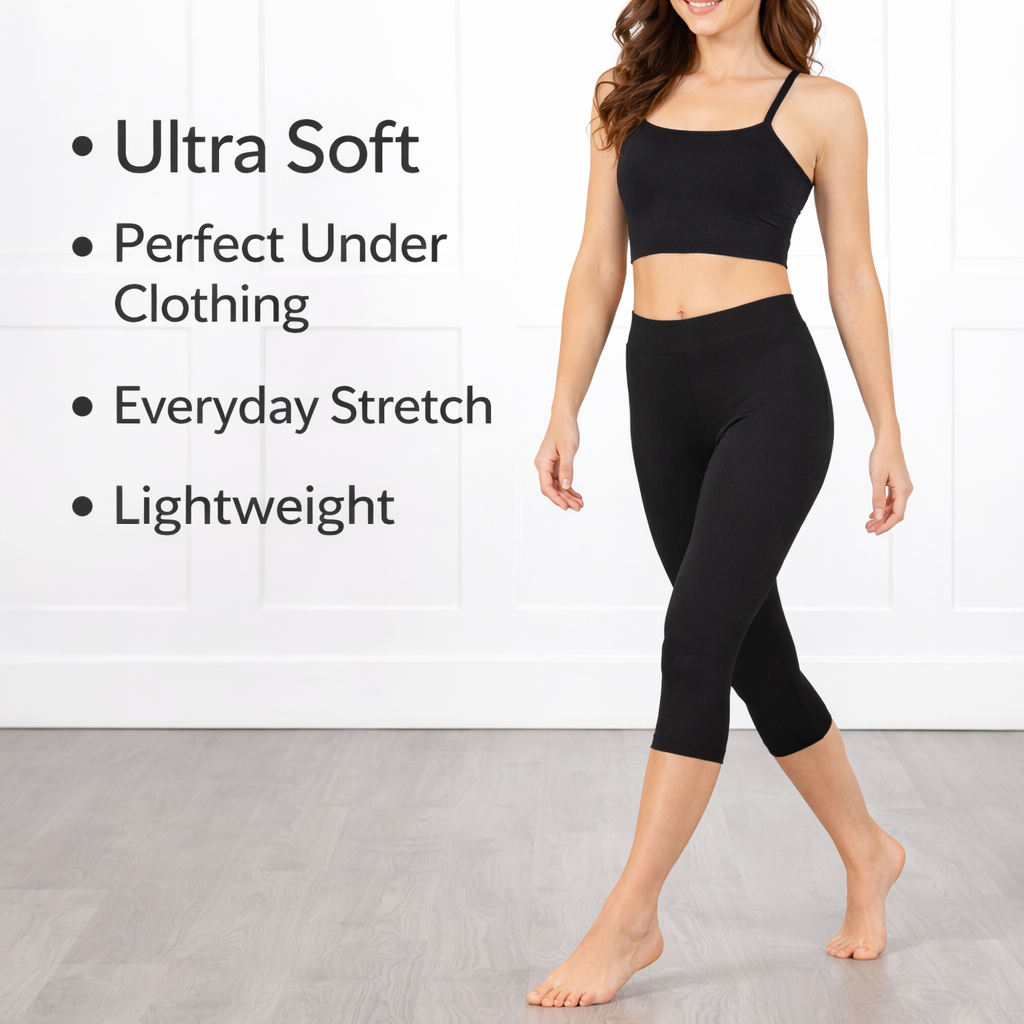 • Ultra Soft
• Perfect Under Clothing
• Everyday Stretch
• Lightweight