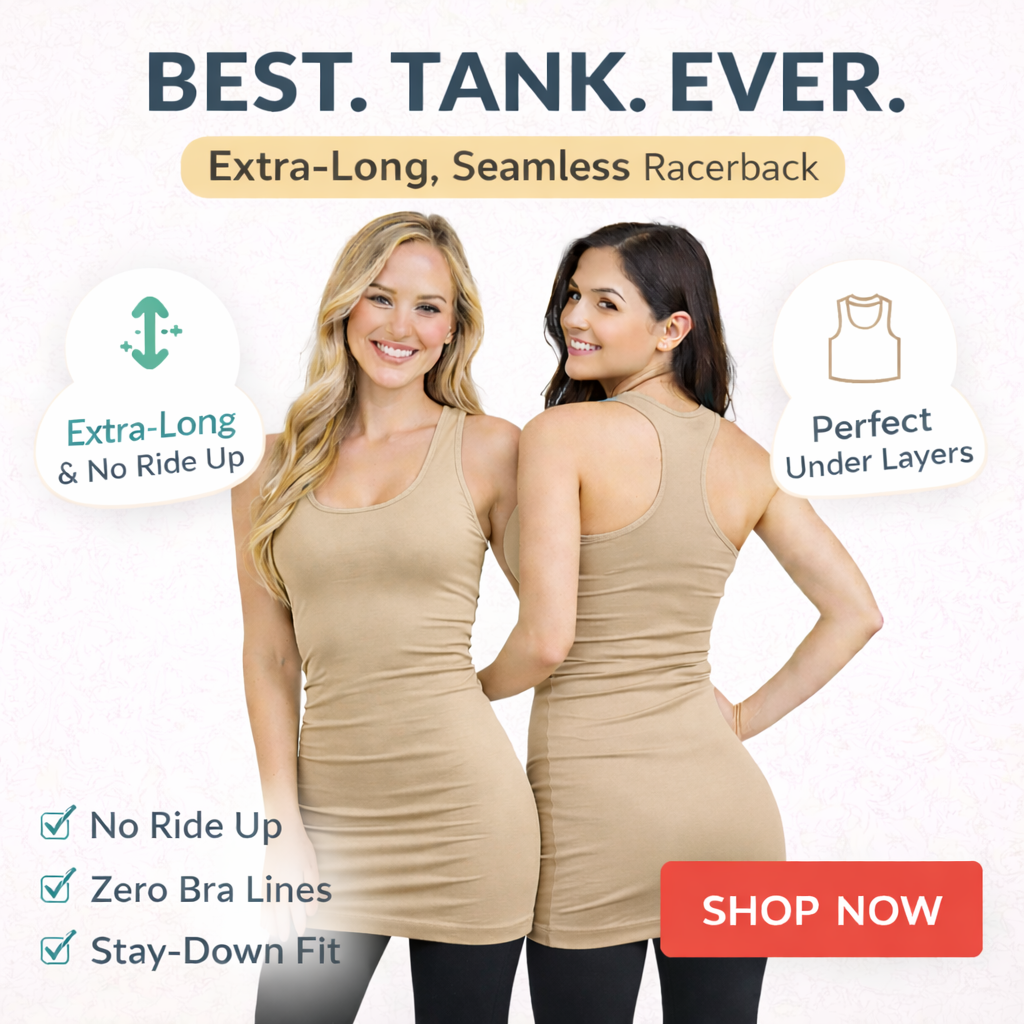 BEST. TANK. EVER.

Extra-Long, Seamless Racerback

Extra-Long & No Ride Up

Perfect Under Layers

No Ride Up

Zero Bra Lines

Stay-Down Fit

SHOP NOW