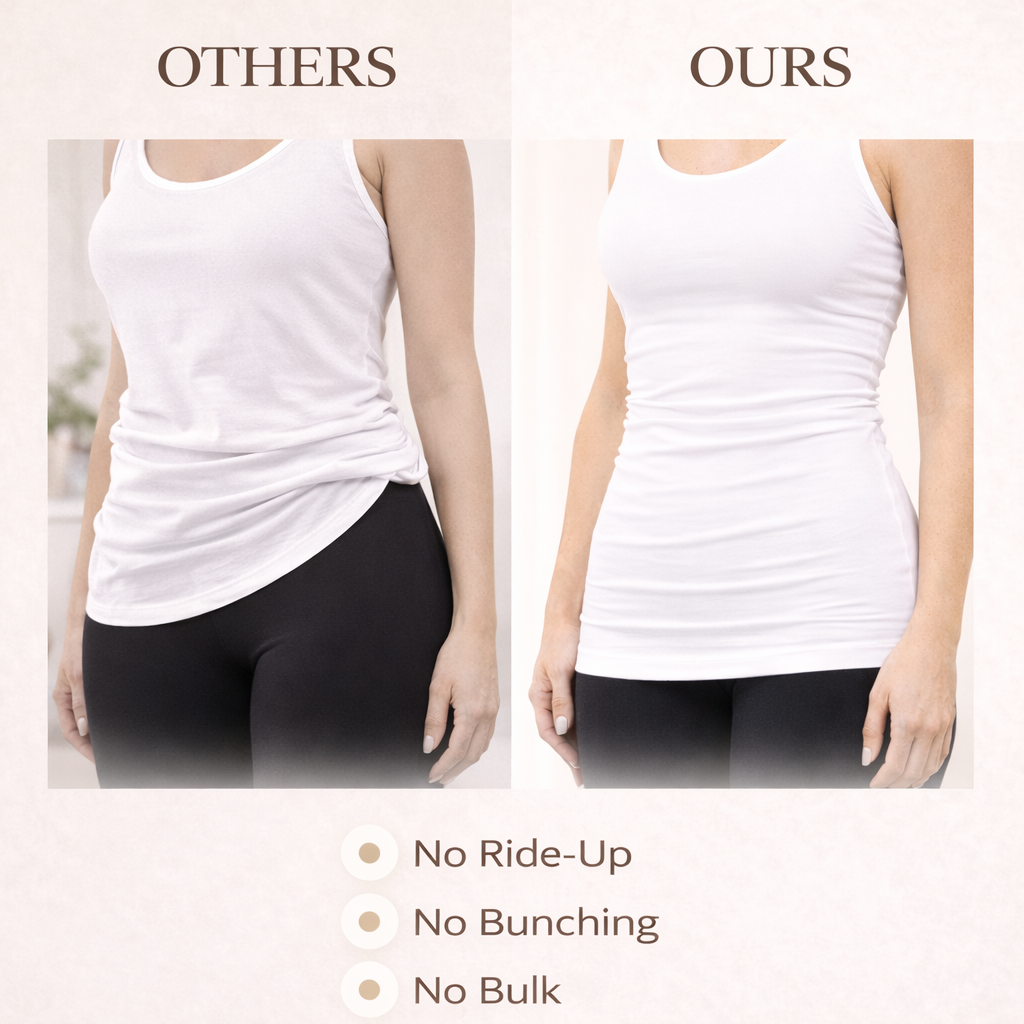 OTHERS

OURS

No Ride-Up

No Bunching

No Bulk