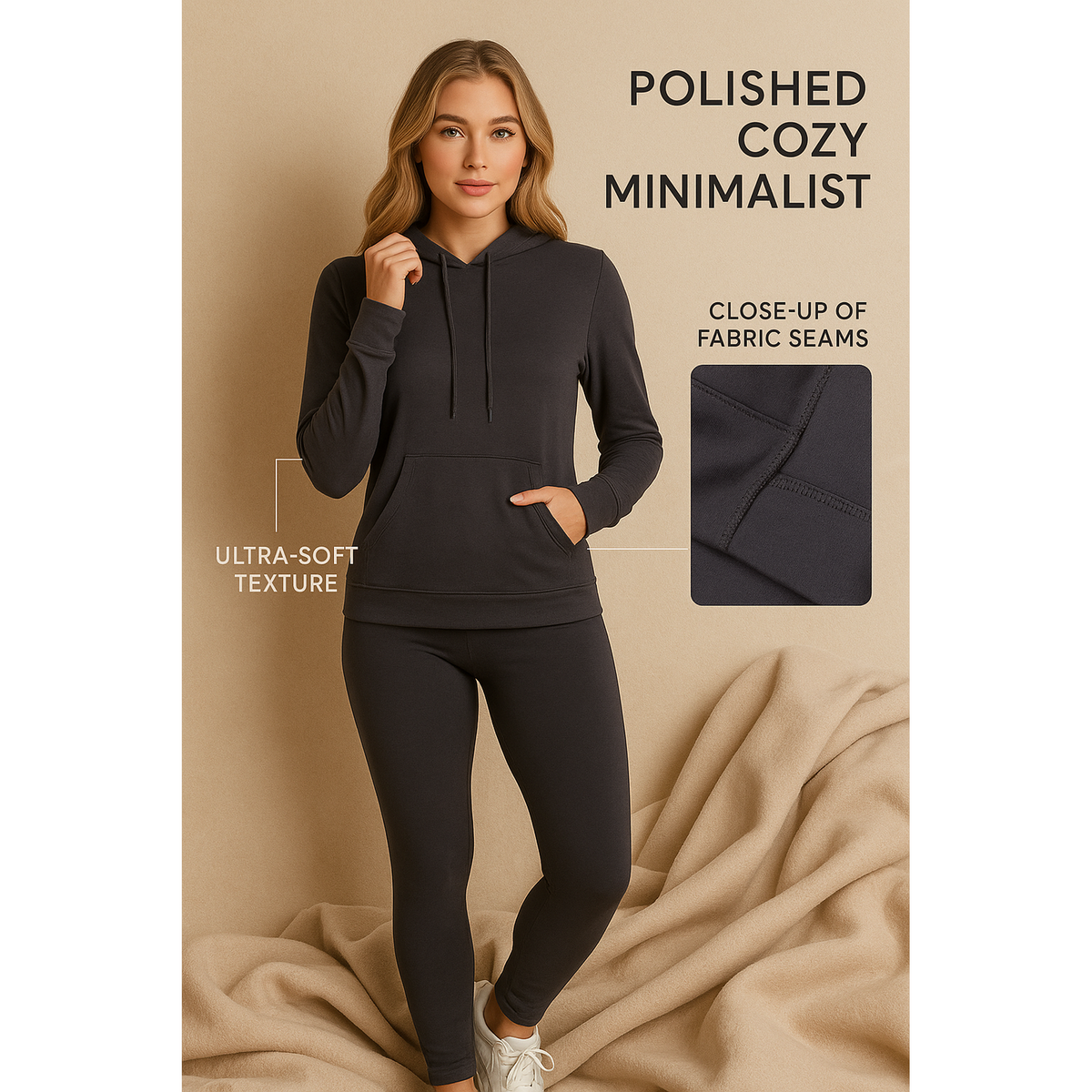 POLISHED
COZY
MINIMALIST

CLOSE-UP OF
FABRIC SEAMS

ULTRA-SOFT
TEXTURE