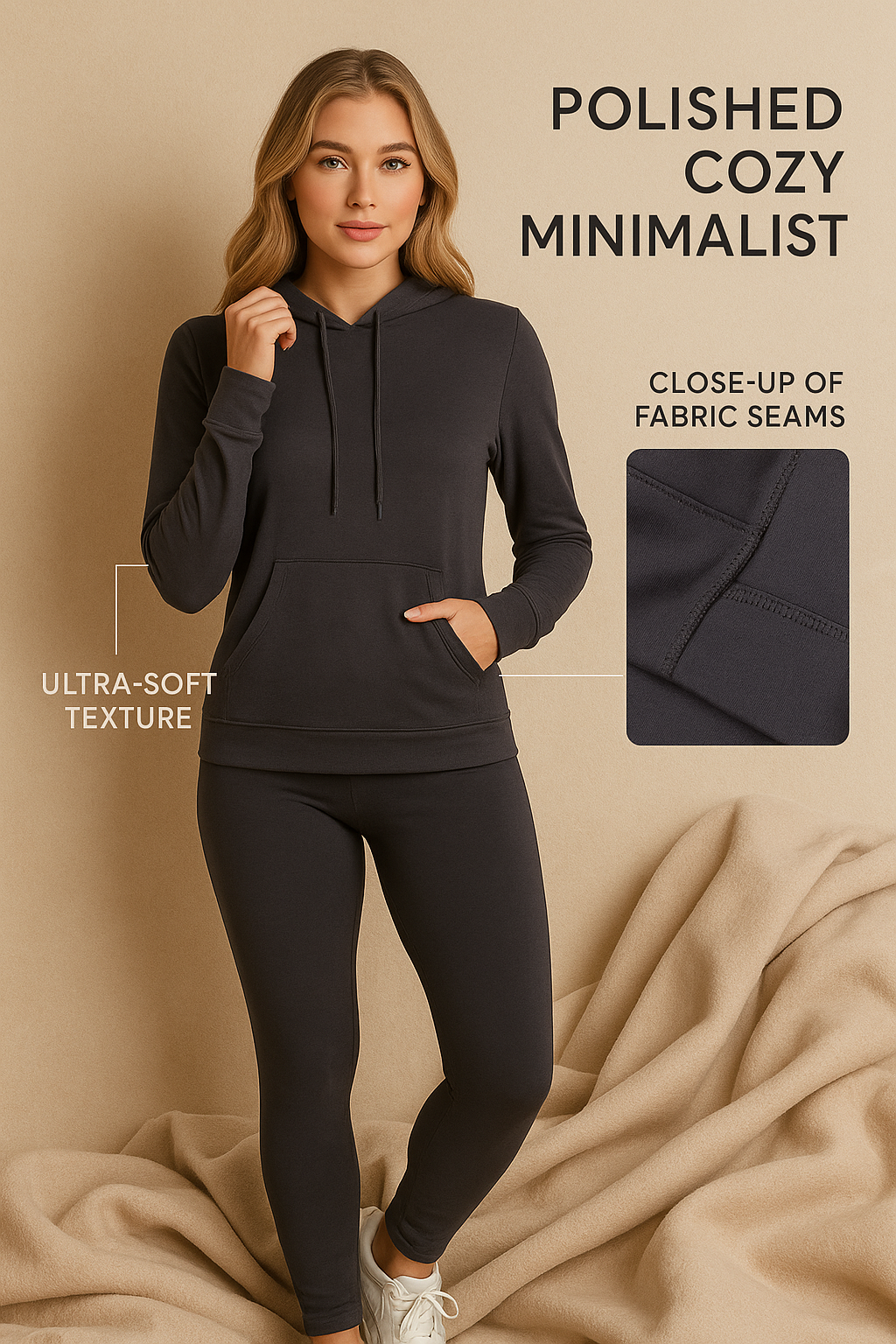 POLISHED
COZY
MINIMALIST

CLOSE-UP OF
FABRIC SEAMS

ULTRA-SOFT
TEXTURE